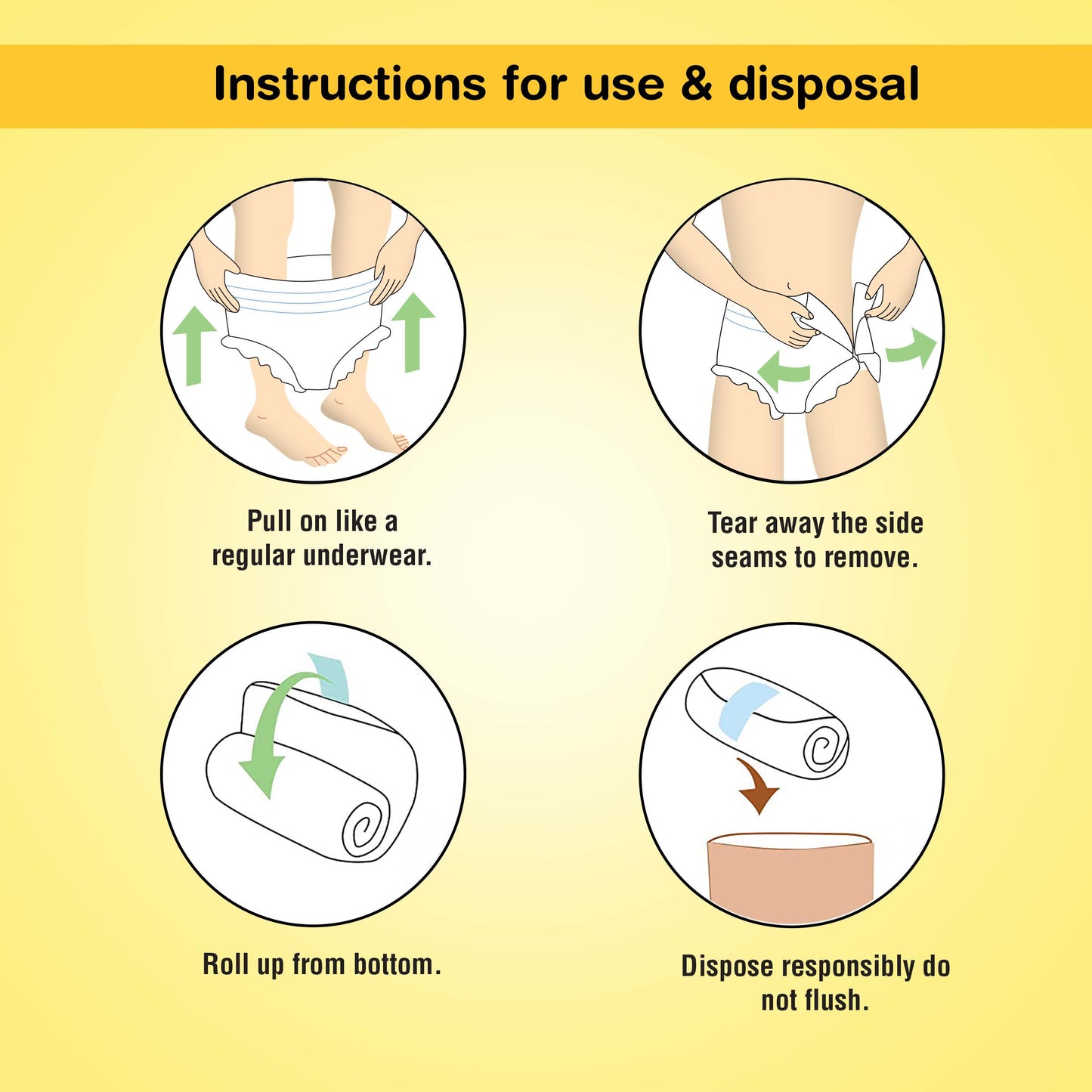 Instructions for use & disposal

Pull on like a regular underwear.

Tear away the side seams to remove.

Roll up from bottom.

Dispose responsibly do not flush.