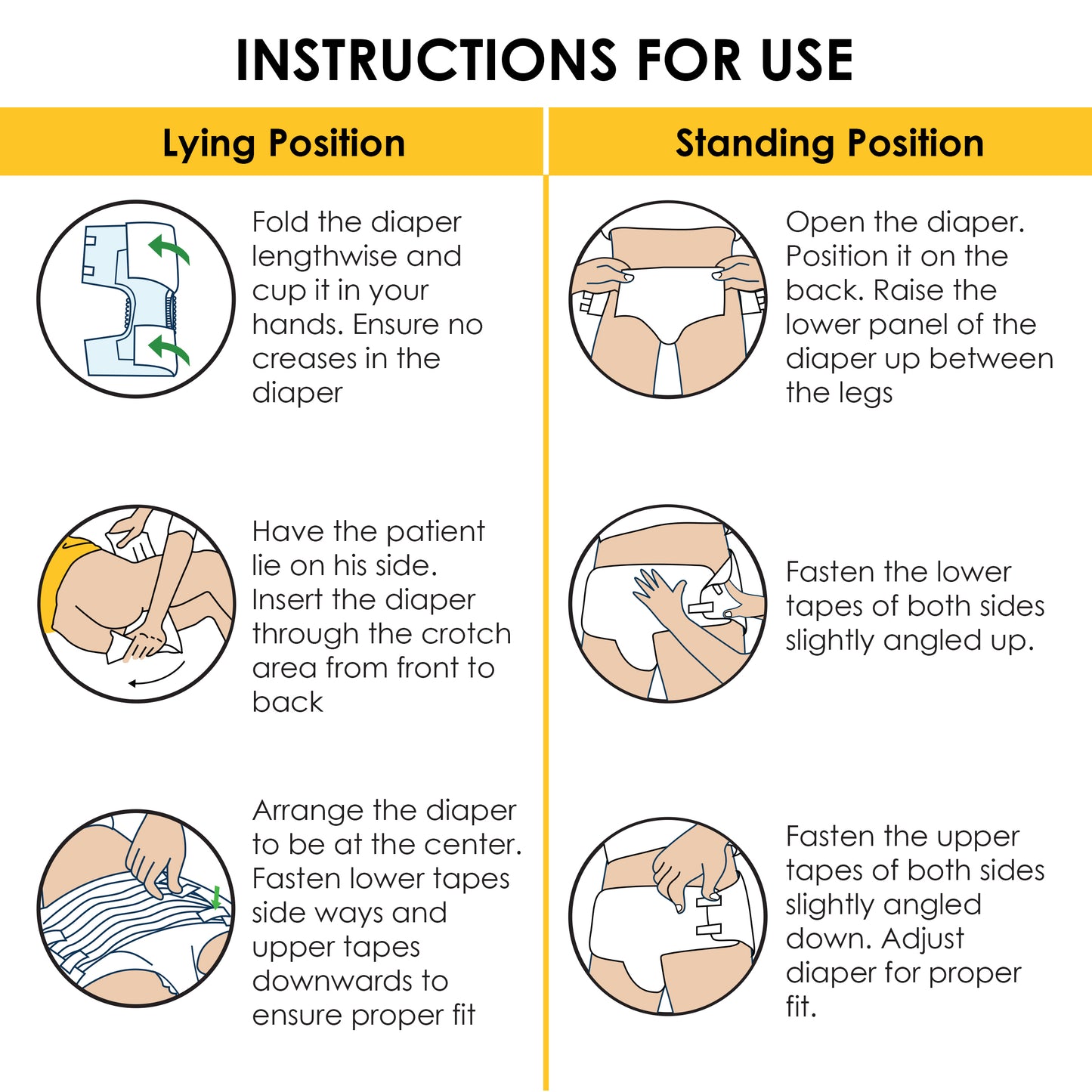 INSTRUCTIONS FOR USE

Lying Position

Fold the diaper lengthwise and cup it in your hands. Ensure no creases in the diaper

Have the patient lie on his side. Insert the diaper through the crotch area from front to back

Arrange the diaper to be at the center. Fasten lower tapes side ways and upper tapes downwards to ensure proper fit

Standing Position

Open the diaper. Position it on the back. Raise the lower panel of the diaper up between the legs

Fasten the lower tapes of both sides slightly angled up.

Fasten the upper tapes of both sides slightly angled down. Adjust diaper for proper fit.