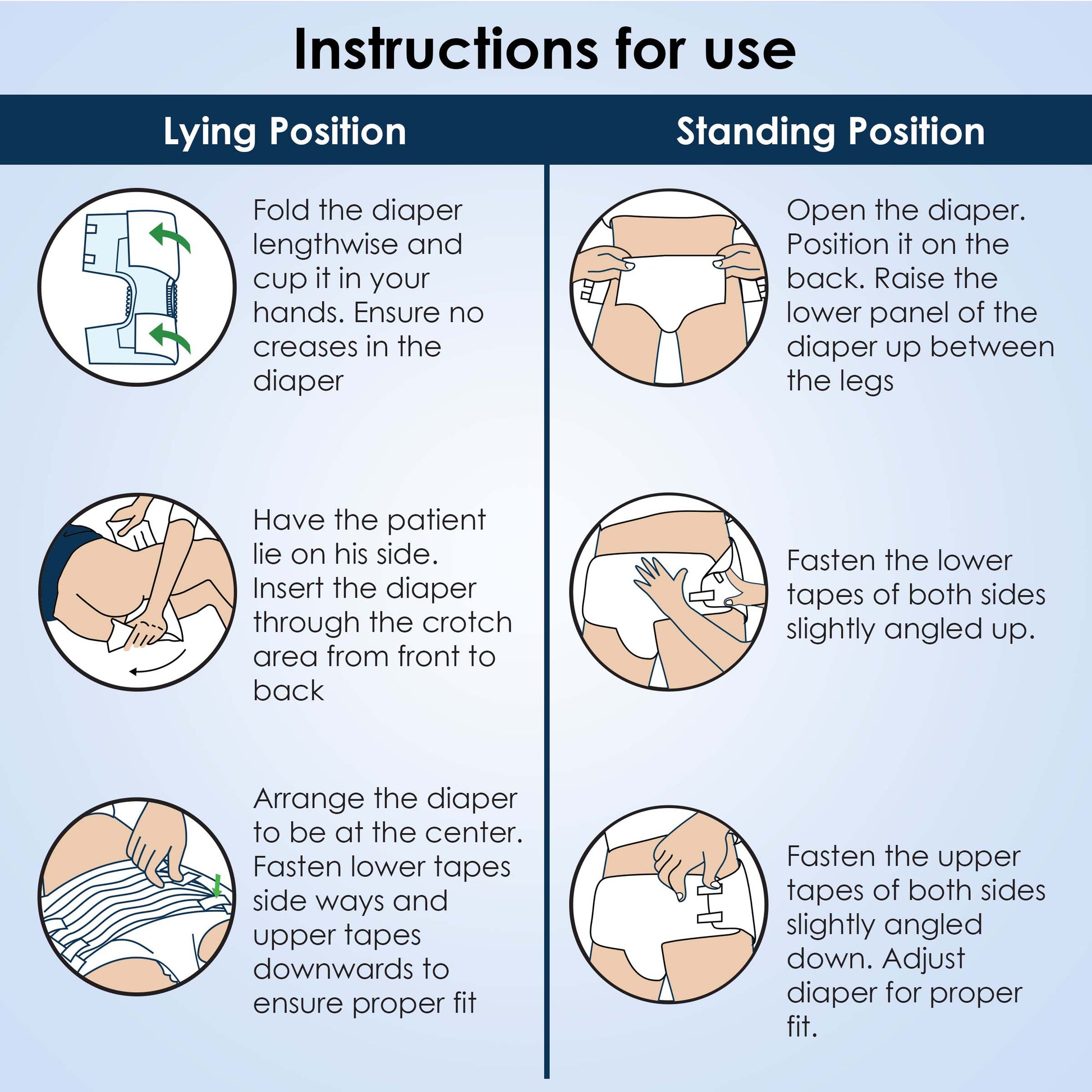 Instructions for use

Lying Position

Fold the diaper lengthwise and cup it in your hands. Ensure no creases in the diaper

Have the patient lie on his side. Insert the diaper through the crotch area from front to back

Arrange the diaper to be at the center. Fasten lower tapes side ways and upper tapes downwards to ensure proper fit

Standing Position

Open the diaper. Position it on the back. Raise the lower panel of the diaper up between the legs

Fasten the lower tapes of both sides slightly angled up.

Fasten the upper tapes of both sides slightly angled down. Adjust diaper for proper fit.