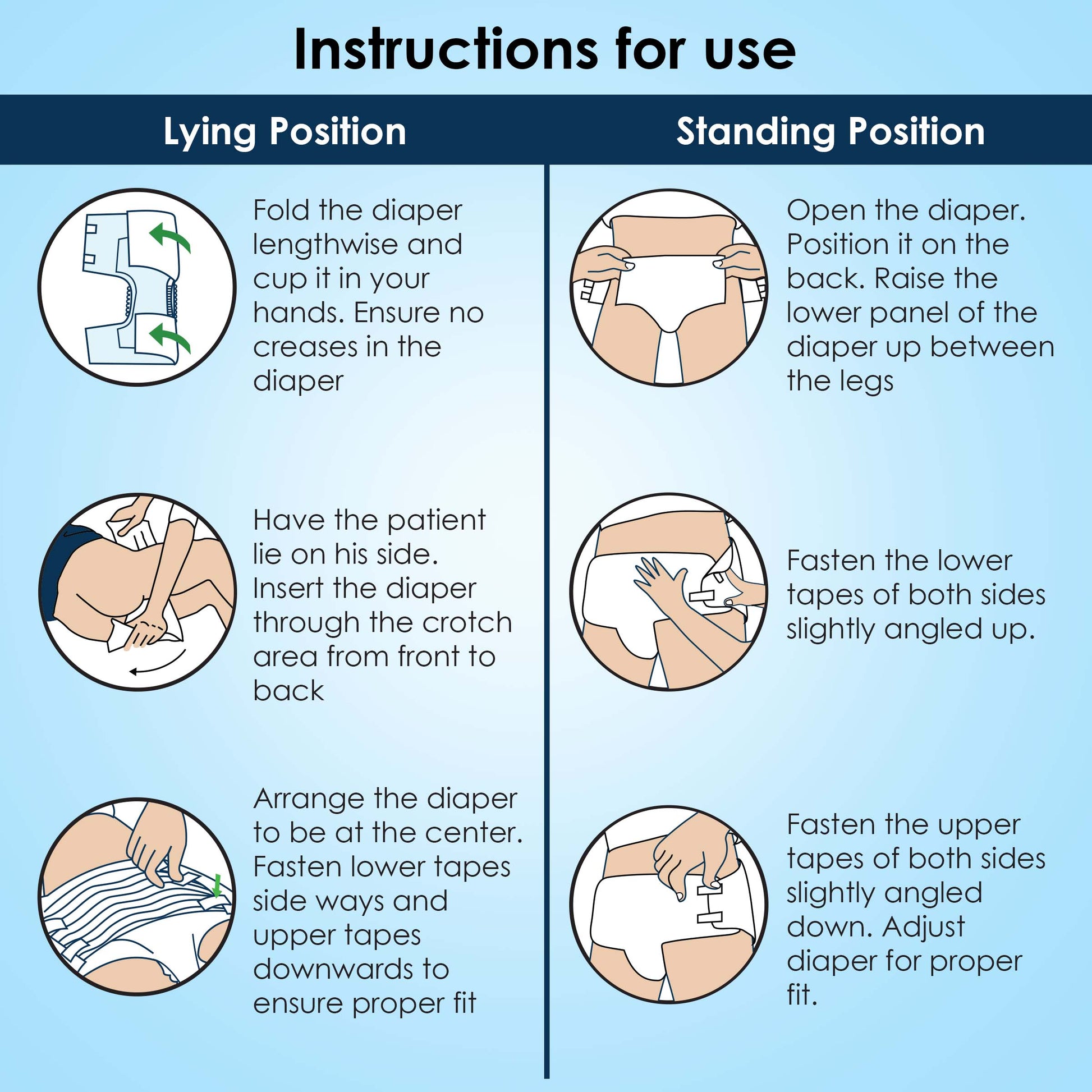 Instructions for use

Lying Position

Fold the diaper lengthwise and cup it in your hands. Ensure no creases in the diaper

Have the patient lie on his side. Insert the diaper through the crotch area from front to back

Arrange the diaper to be at the center. Fasten lower tapes side ways and upper tapes downwards to ensure proper fit

Standing Position

Open the diaper. Position it on the back. Raise the lower panel of the diaper up between the legs

Fasten the lower tapes of both sides slightly angled up.

Fasten the upper tapes of both sides slightly angled down. Adjust diaper for proper fit.