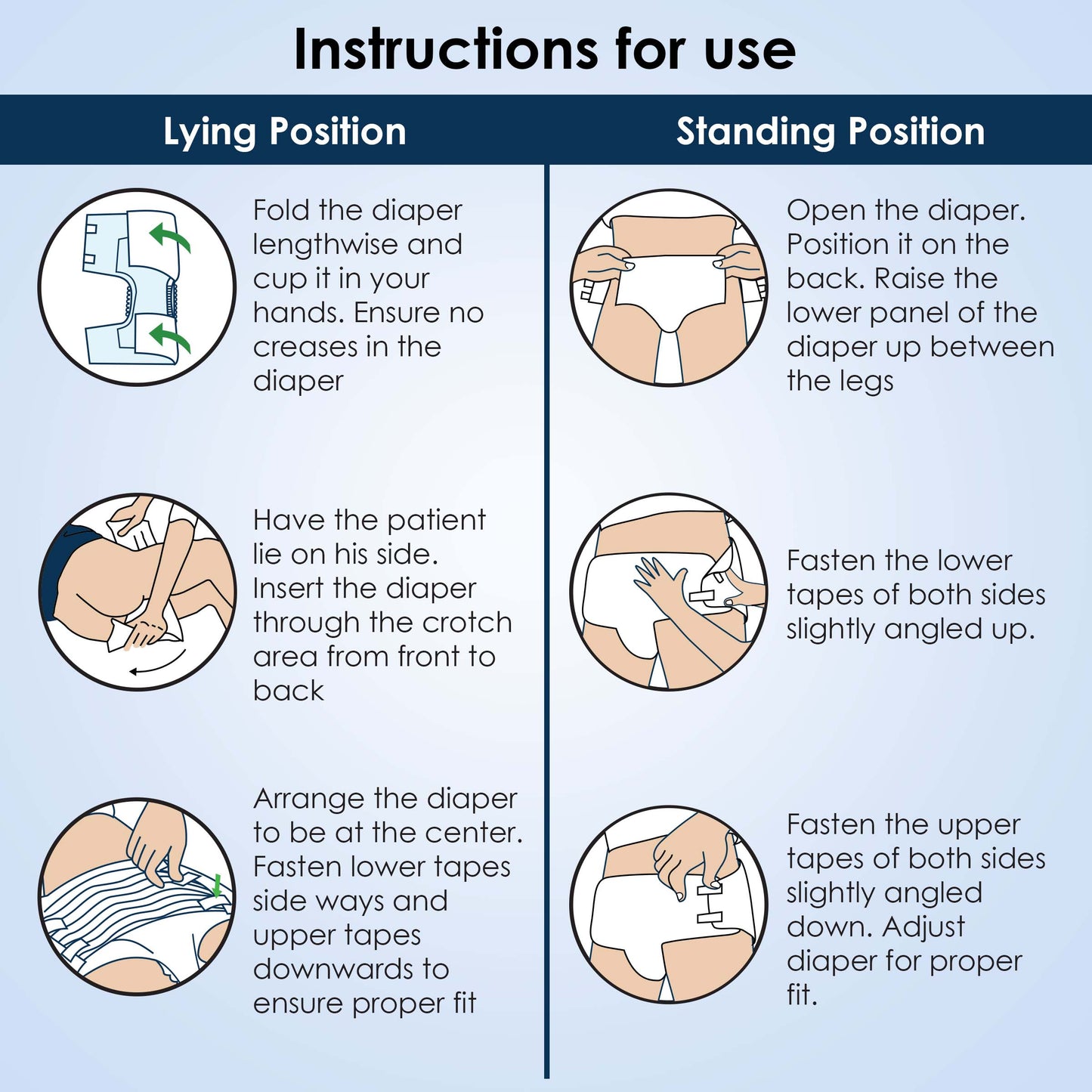 Instructions for use

Lying Position

Fold the diaper lengthwise and cup it in your hands. Ensure no creases in the diaper

Have the patient lie on his side. Insert the diaper through the crotch area from front to back

Arrange the diaper to be at the center. Fasten lower tapes side ways and upper tapes downwards to ensure proper fit

Standing Position

Open the diaper. Position it on the back. Raise the lower panel of the diaper up between the legs

Fasten the lower tapes of both sides slightly angled up.

Fasten the upper tapes of both sides slightly angled down. Adjust diaper for proper fit.