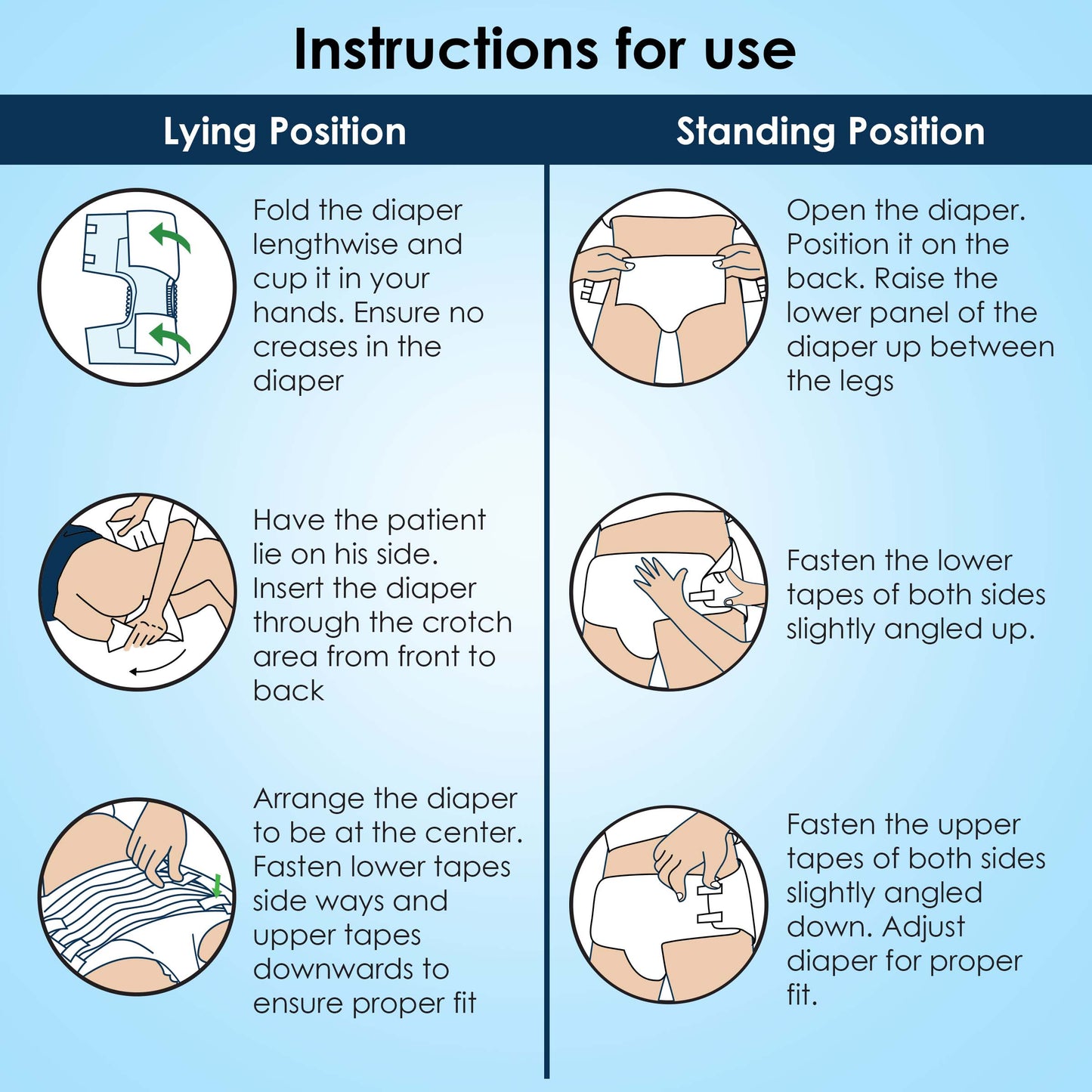 Instructions for use

Lying Position

Fold the diaper lengthwise and cup it in your hands. Ensure no creases in the diaper

Have the patient lie on his side. Insert the diaper through the crotch area from front to back

Arrange the diaper to be at the center. Fasten lower tapes side ways and upper tapes downwards to ensure proper fit

Standing Position

Open the diaper. Position it on the back. Raise the lower panel of the diaper up between the legs

Fasten the lower tapes of both sides slightly angled up.

Fasten the upper tapes of both sides slightly angled down. Adjust diaper for proper fit.