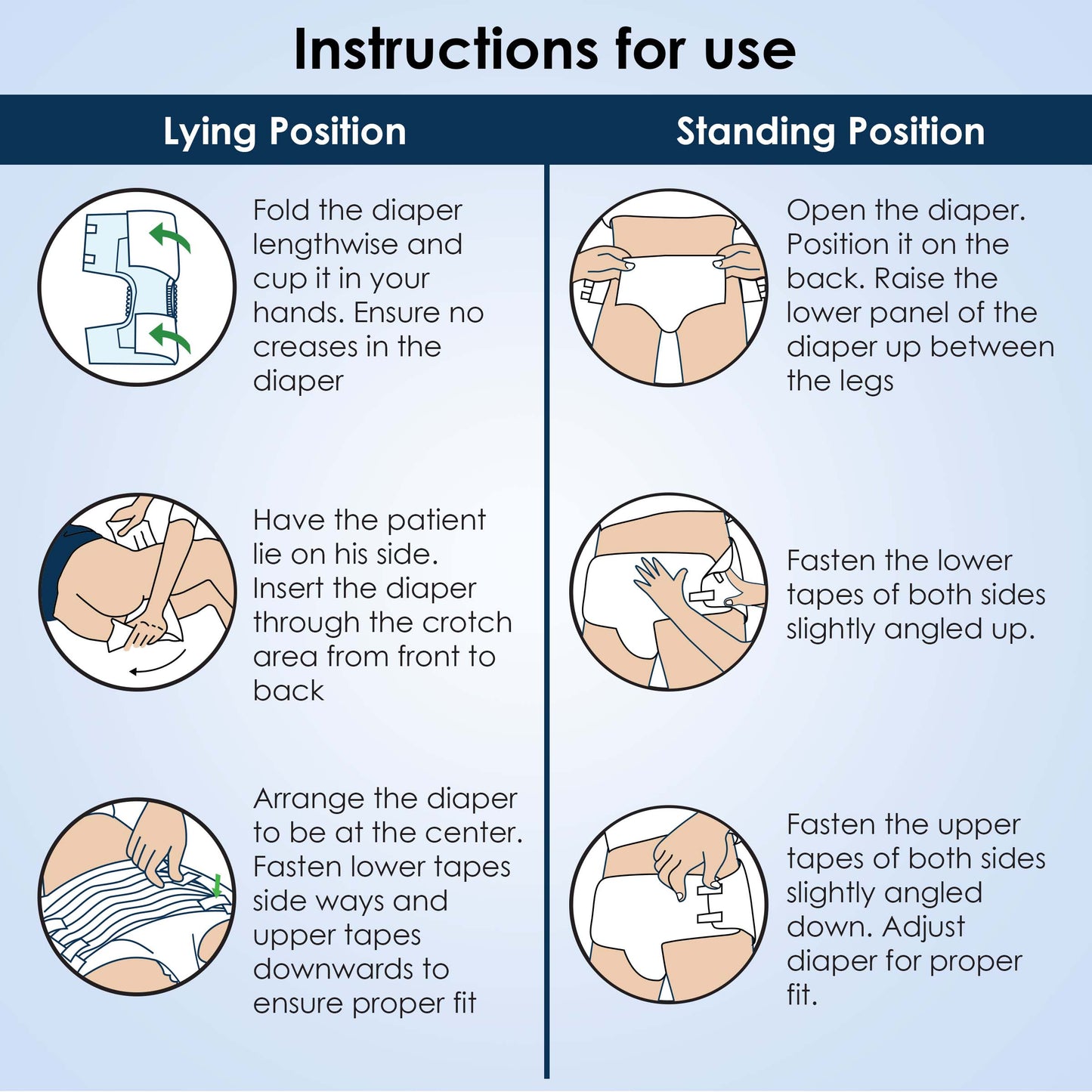 Instructions for use

Lying Position

Fold the diaper lengthwise and cup it in your hands. Ensure no creases in the diaper

Have the patient lie on his side. Insert the diaper through the crotch area from front to back

Arrange the diaper to be at the center. Fasten lower tapes side ways and upper tapes downwards to ensure proper fit

Standing Position

Open the diaper. Position it on the back. Raise the lower panel of the diaper up between the legs

Fasten the lower tapes of both sides slightly angled up.

Fasten the upper tapes of both sides slightly angled down. Adjust diaper for proper fit.