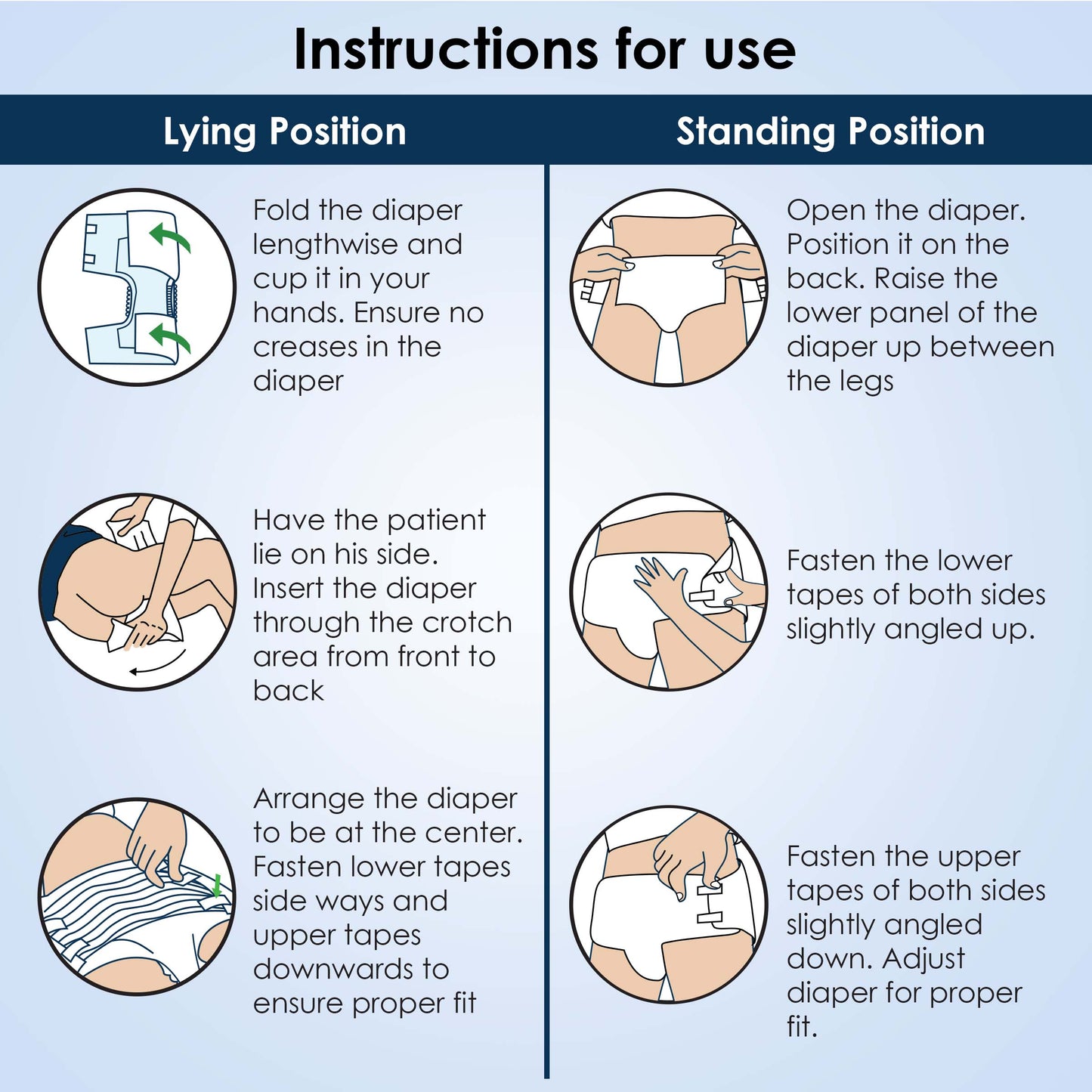 Instructions for use

Lying Position

Fold the diaper lengthwise and cup it in your hands. Ensure no creases in the diaper

Have the patient lie on his side. Insert the diaper through the crotch area from front to back

Arrange the diaper to be at the center. Fasten lower tapes side ways and upper tapes downwards to ensure proper fit

Standing Position

Open the diaper. Position it on the back. Raise the lower panel of the diaper up between the legs

Fasten the lower tapes of both sides slightly angled up.

Fasten the upper tapes of both sides slightly angled down. Adjust diaper for proper fit.