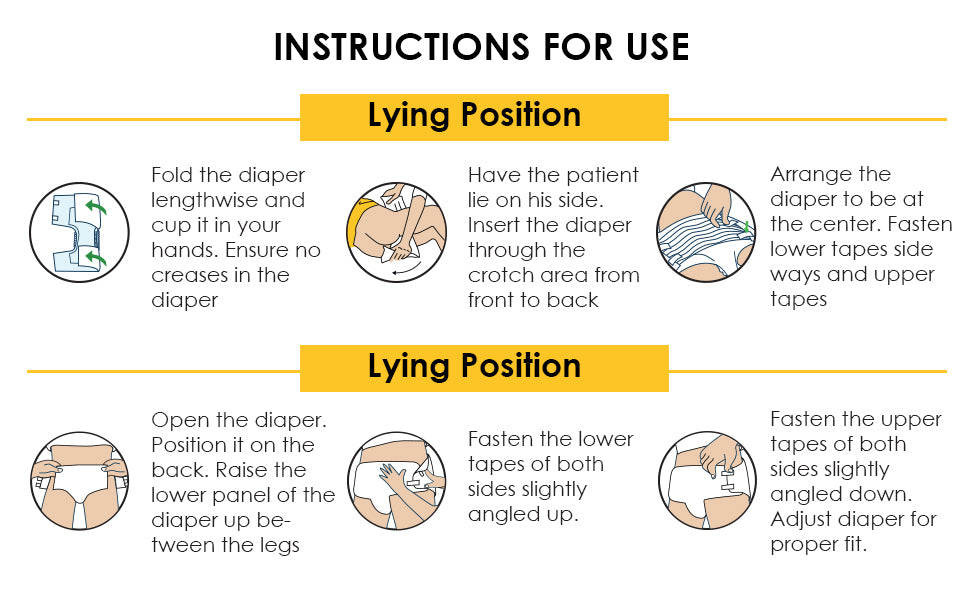 INSTRUCTIONS FOR USE

Lying Position

Fold the diaper lengthwise and cup it in your hands. Ensure no creases in the diaper

Have the patient lie on his side. Insert the diaper through the crotch area from front to back

Arrange the diaper to be at the center. Fasten lower tapes side ways and upper tapes

Lying Position

Open the diaper. Position it on the back. Raise the lower panel of the diaper up between the legs

Fasten the lower tapes of both sides slightly angled up.

Fasten the upper tapes of both sides slightly angled down. Adjust diaper for proper fit.