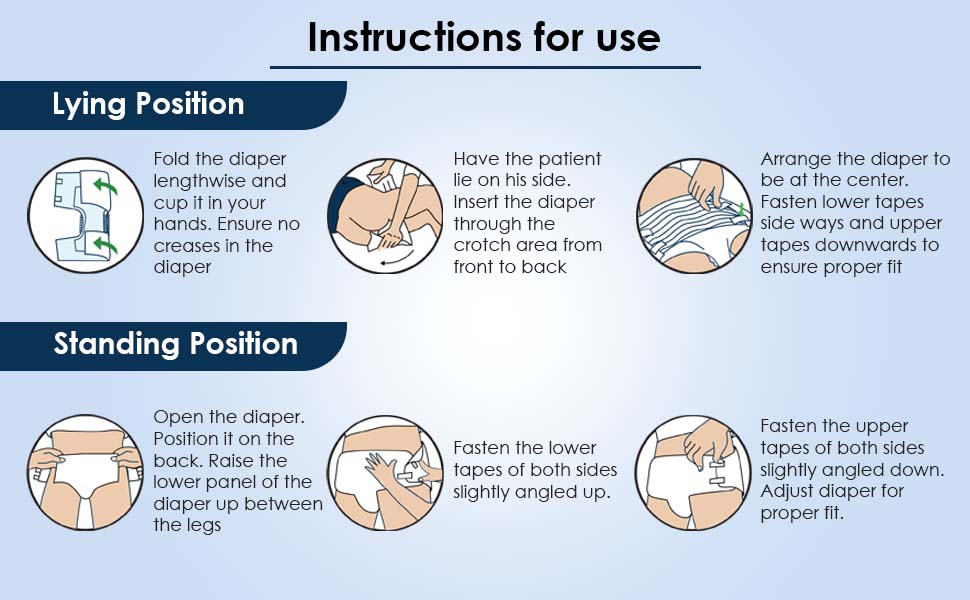 Instructions for use

Lying Position

Fold the diaper lengthwise and cup it in your hands. Ensure no creases in the diaper

Have the patient lie on his side. Insert the diaper through the crotch area from front to back

Arrange the diaper to be at the center. Fasten lower tapes side ways and upper tapes downwards to ensure proper fit

Standing Position

Open the diaper. Position it on the back. Raise the lower panel of the diaper up between the legs

Fasten the lower tapes of both sides slightly angled up.

Fasten the upper tapes of both sides slightly angled down. Adjust diaper for proper fit.