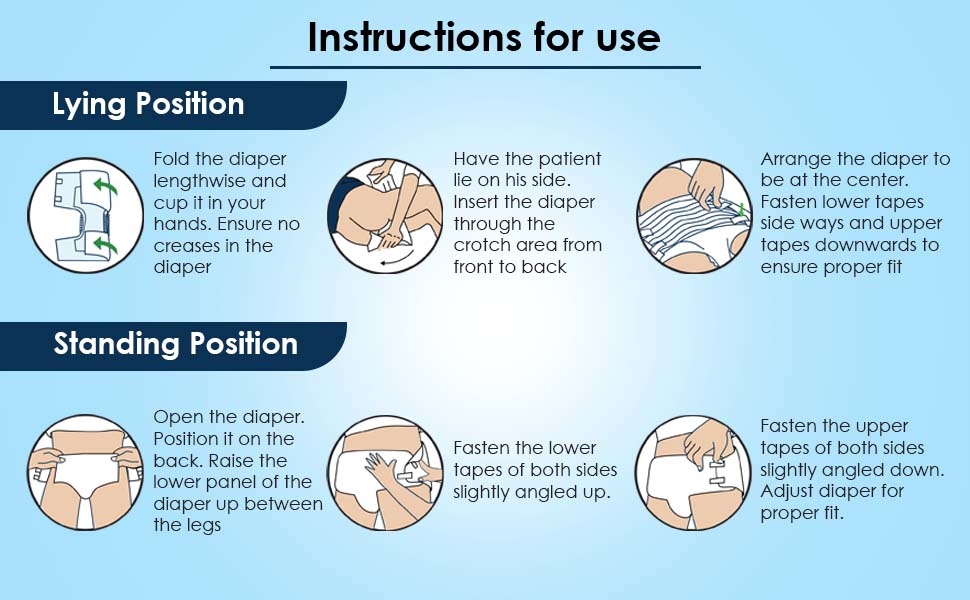 Instructions for use

Lying Position

Fold the diaper lengthwise and cup it in your hands. Ensure no creases in the diaper

Have the patient lie on his side. Insert the diaper through the crotch area from front to back

Arrange the diaper to be at the center. Fasten lower tapes side ways and upper tapes downwards to ensure proper fit

Standing Position

Open the diaper. Position it on the back. Raise the lower panel of the diaper up between the legs

Fasten the lower tapes of both sides slightly angled up.

Fasten the upper tapes of both sides slightly angled down. Adjust diaper for proper fit.